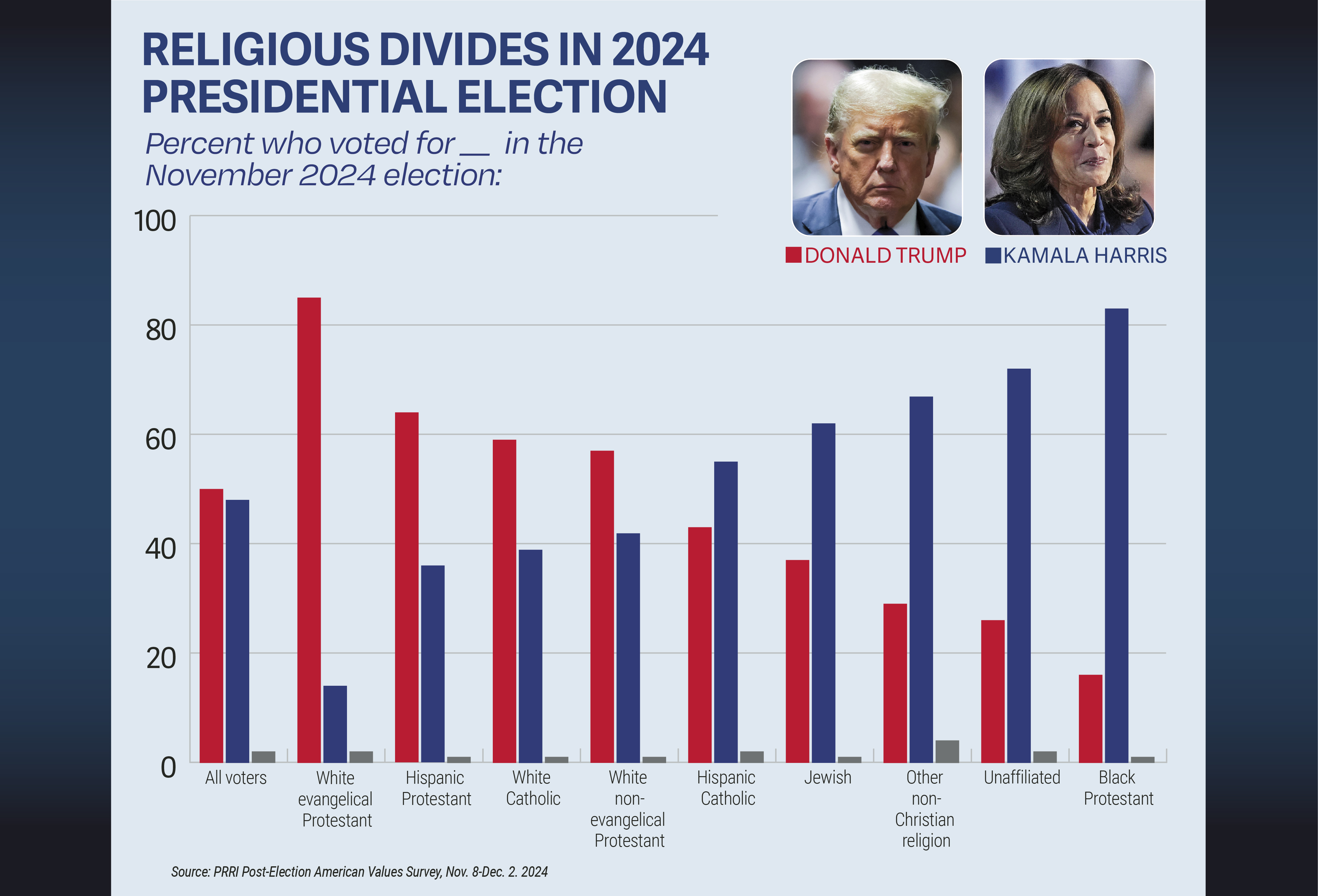 RELIGIOUS DIVIDES IN 2024 PRESIDENTIAL ELECTION

Percent who voted for __ in the November 2024 election:

DONALD TRUMP
KAMALA HARRIS

100
80
60
40
20
0

All voters
White evangelical Protestant
Hispanic Protestant
White Catholic
White non-evangelical Protestant
Hispanic Catholic
Jewish
Other non-Christian religion
Unaffiliated
Black Protestant

Source: PRRI Post-Election American Values Survey, Nov. 8-Dec. 2. 2024